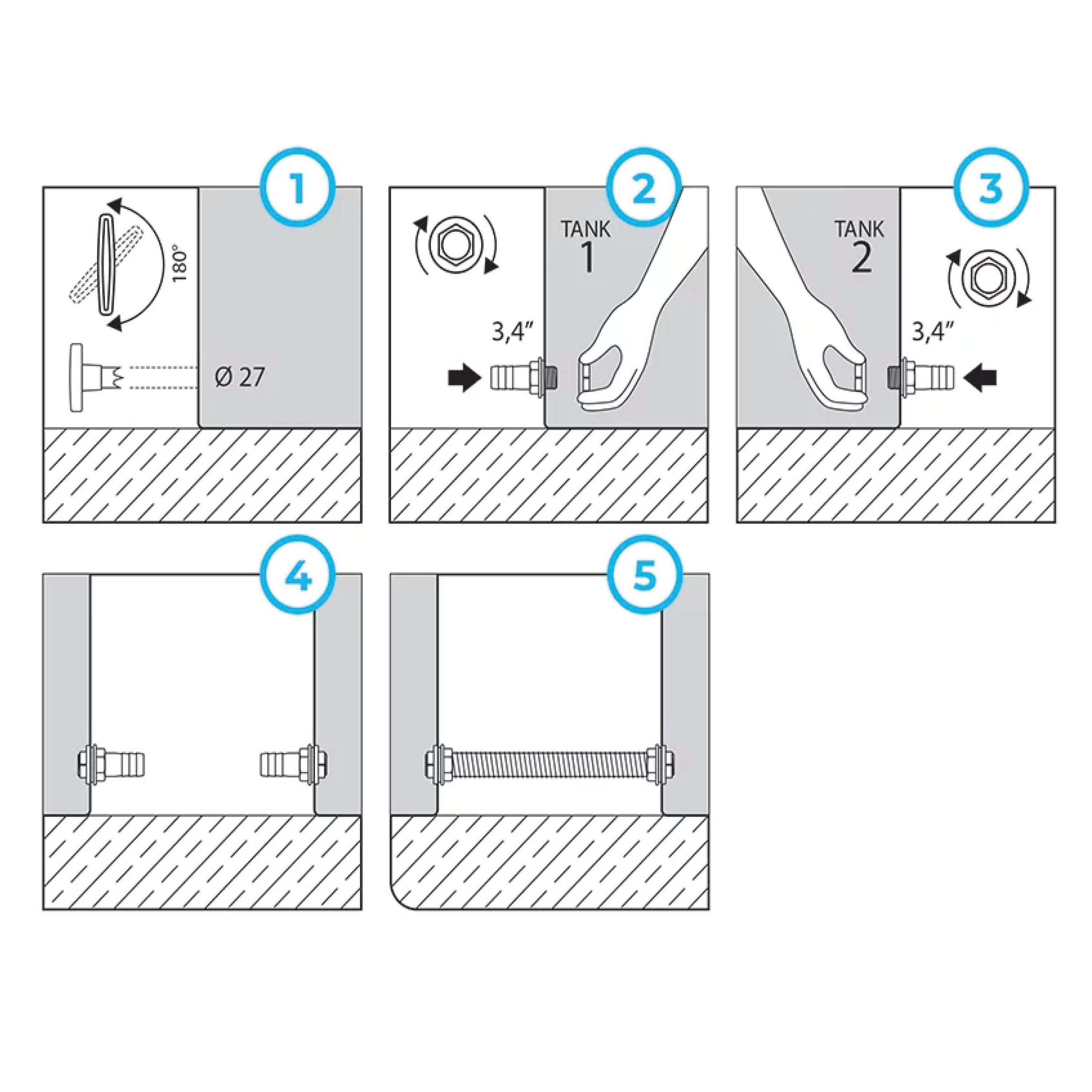 1

180°

Ø 27

2

TANK 1

3,4″

3

TANK 2

3,4″

4

5