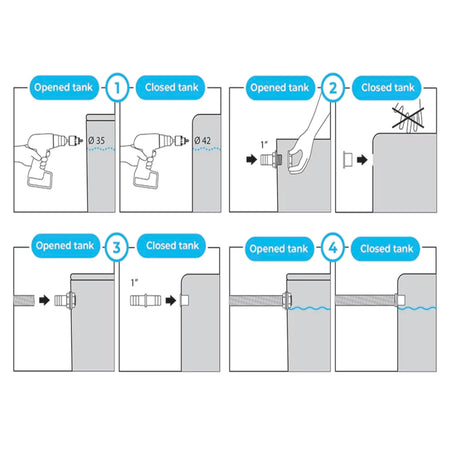 Opened tank
1
Closed tank
Ø 35
Ø 42

Opened tank
2
Closed tank
1"

Opened tank
3
Closed tank
1"

Opened tank
4
Closed tank