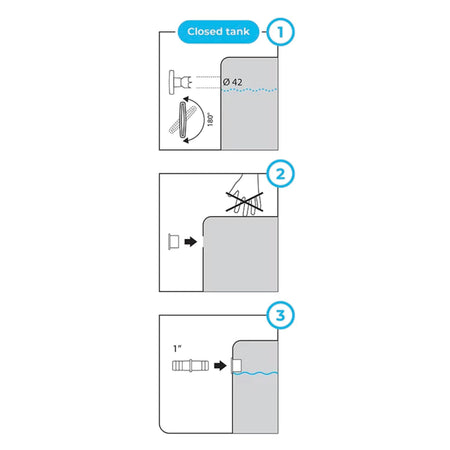 Closed tank
1
Ø 42
180°
2
3
1"